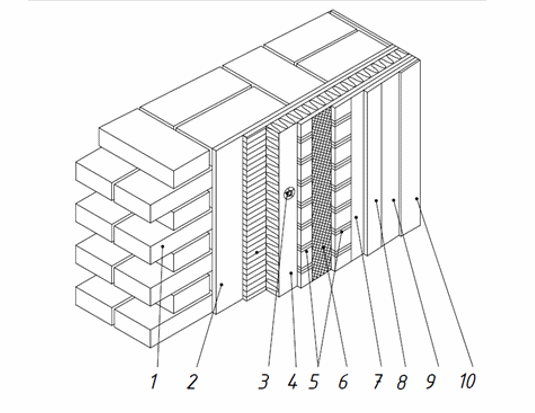 1 2 3 4 5 6 7 8 9 10